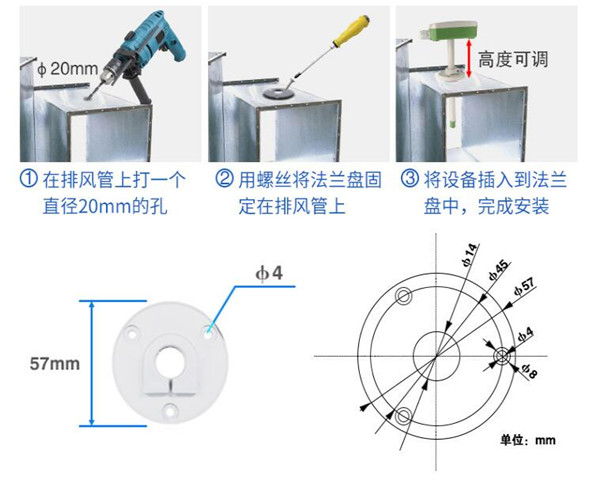 ϕ 20mm

高度可调

① 在排风管上打一个直径20mm的孔

② 用螺丝将法兰盘固定在排风管上

③ 将设备插入到法兰盘中，完成安装

ϕ4

57mm

ϕ14

ϕ45

ϕ57

ϕ4

ϕ8

单位：mm